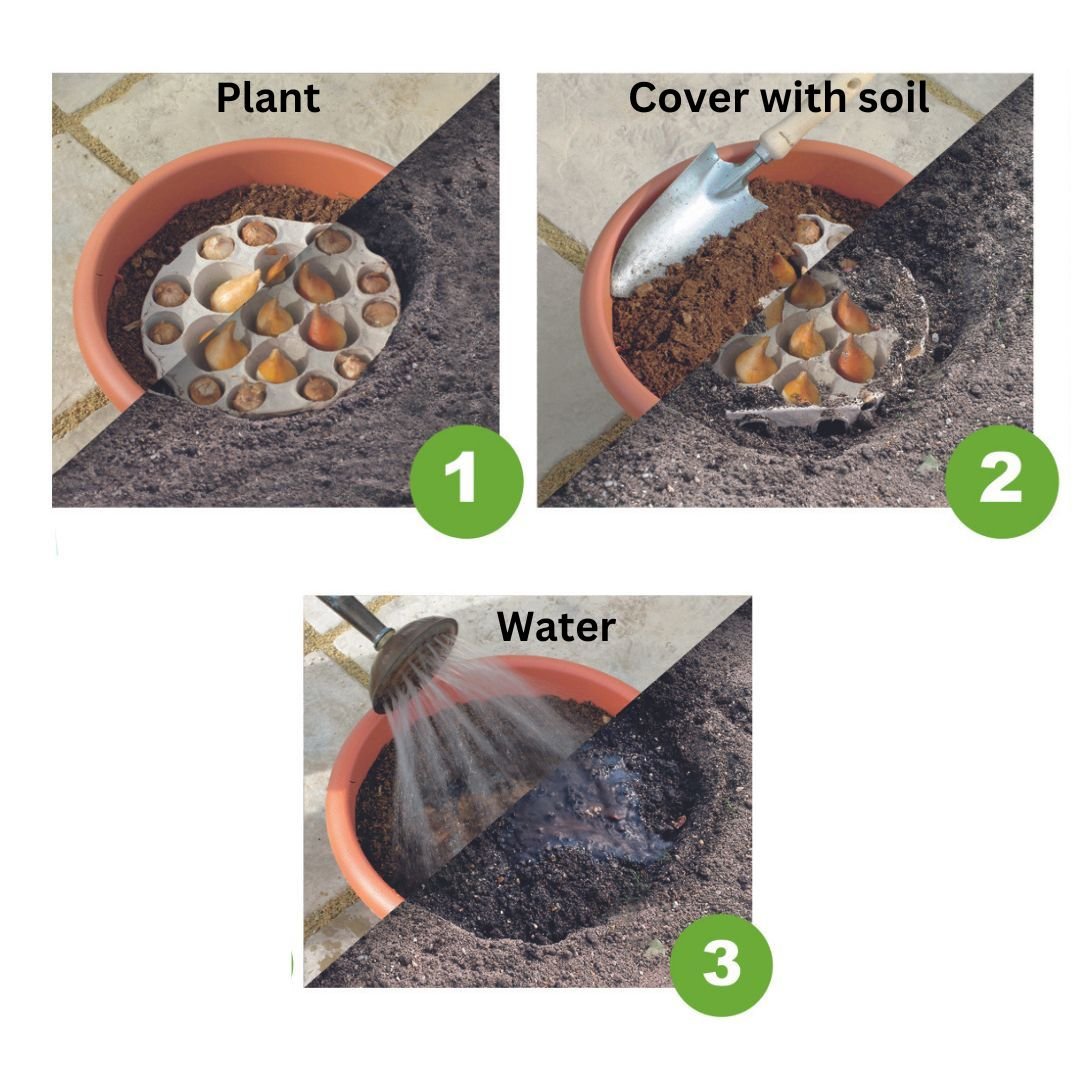 Plant

1

Cover with soil

2

Water

3